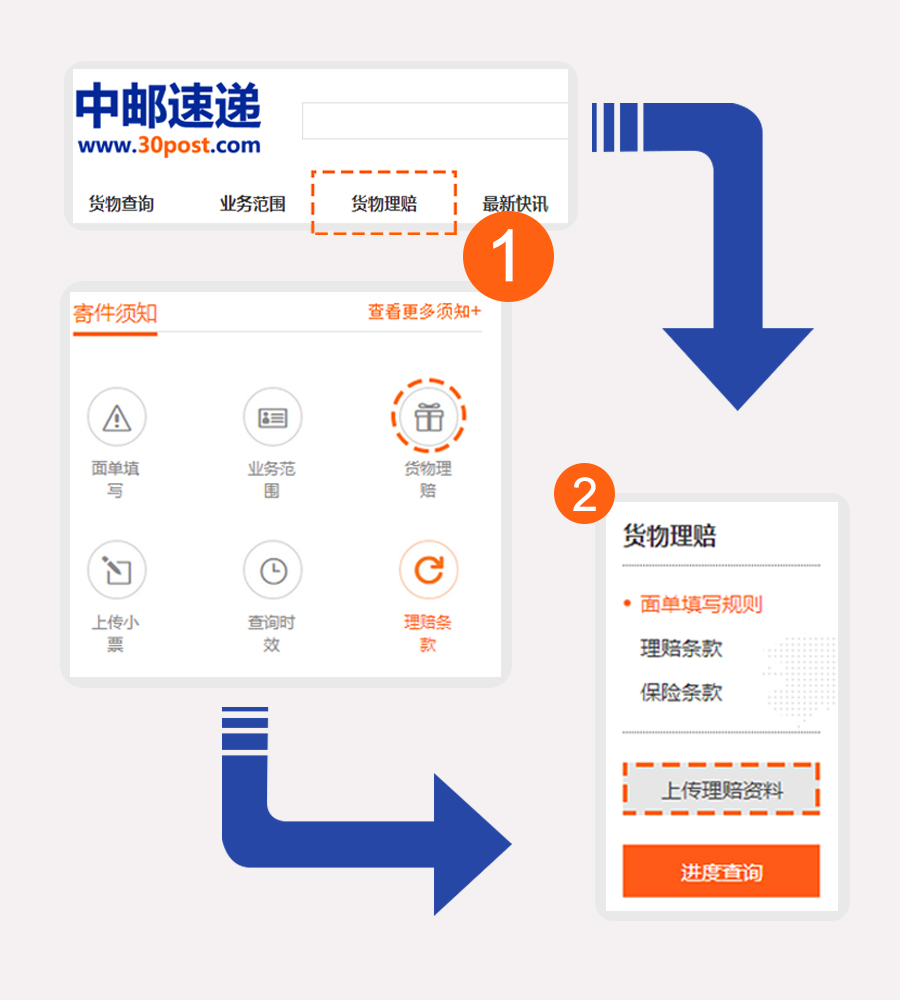 中邮速递
www.30post.com

货物查询 业务范围 货物理赔 最新快讯

1

寄件须知 查看更多须知+

面单填写 业务范围 货物理赔

上传小票 查询时效 理赔条款

2

货物理赔

• 面单填写规则
理赔条款
保险条款

上传理赔资料

进度查询